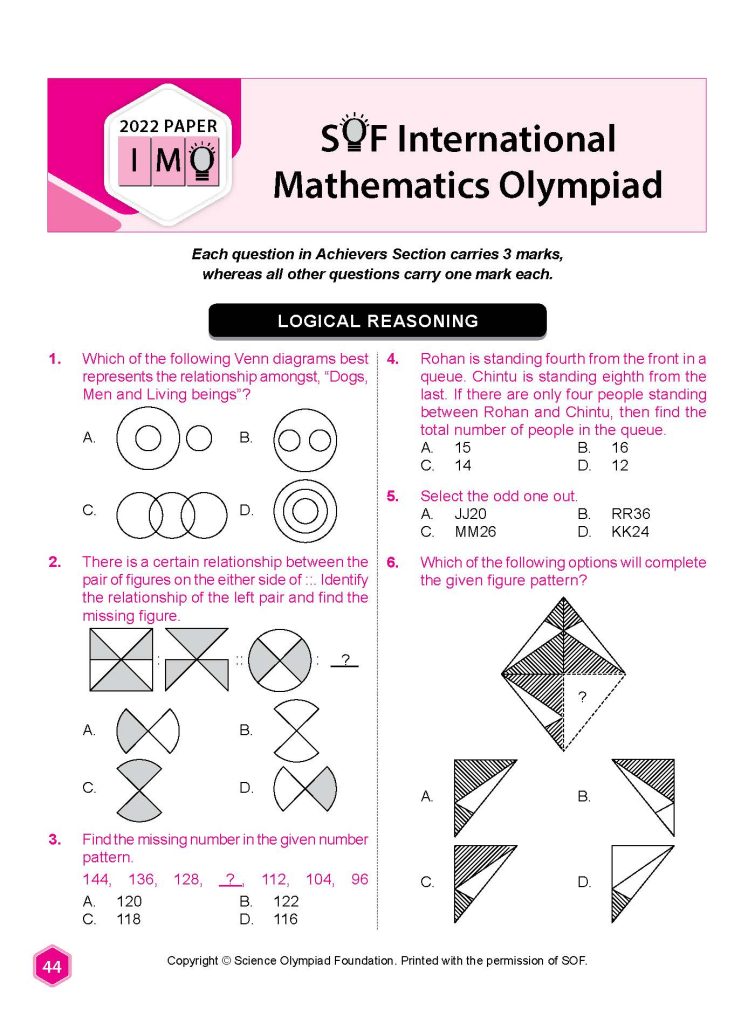 2022 PAPER
IMO

SOF International Mathematics Olympiad

Each question in Achievers Section carries 3 marks, whereas all other questions carry one mark each.

LOGICAL REASONING

1. Which of the following Venn diagrams best represents the relationship amongst, "Dogs, Men and Living beings"?

A.
B.
C.
D.

2. There is a certain relationship between the pair of figures on the either side of ::. Identify the relationship of the left pair and find the missing figure.

: :: : ?

A.
B.
C.
D.

3. Find the missing number in the given number pattern.
144, 136, 128, ?, 112, 104, 96
A. 120
B. 122
C. 118
D. 116

4. Rohan is standing fourth from the front in a queue. Chintu is standing eighth from the last. If there are only four people standing between Rohan and Chintu, then find the total number of people in the queue.
A. 15
B. 16
C. 14
D. 12

5. Select the odd one out.
A. JJ20
B. RR36
C. MM26
D. KK24

6. Which of the following options will complete the given figure pattern?

?

A.
B.
C.
D.

44

Copyright © Science Olympiad Foundation. Printed with the permission of SOF.